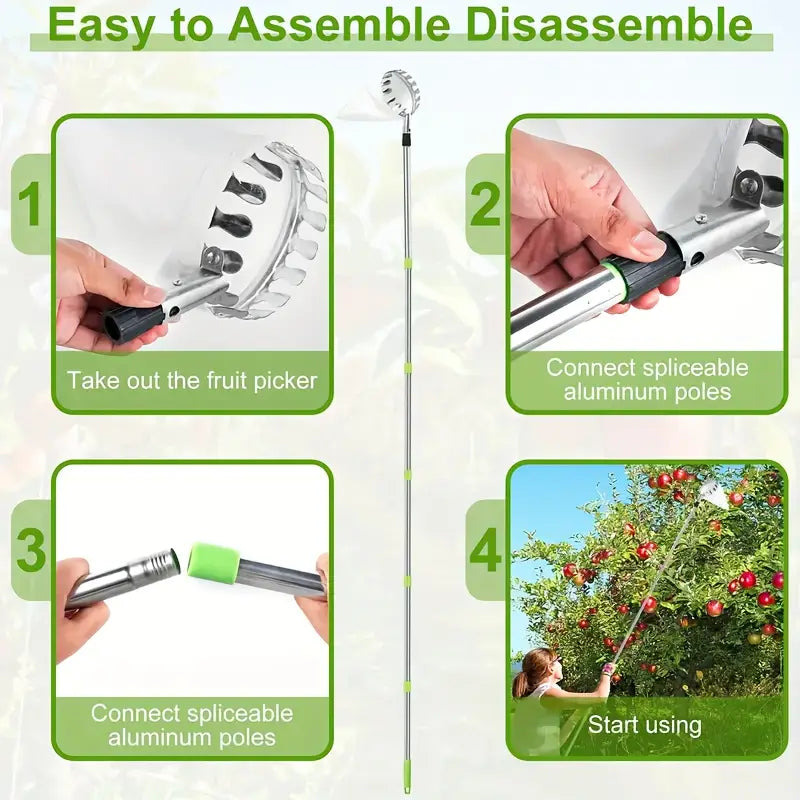 Easy to Assemble Disassemble

1

Take out the fruit picker

2

Connect spliceable aluminum poles

3

Connect spliceable aluminum poles

4

Start using