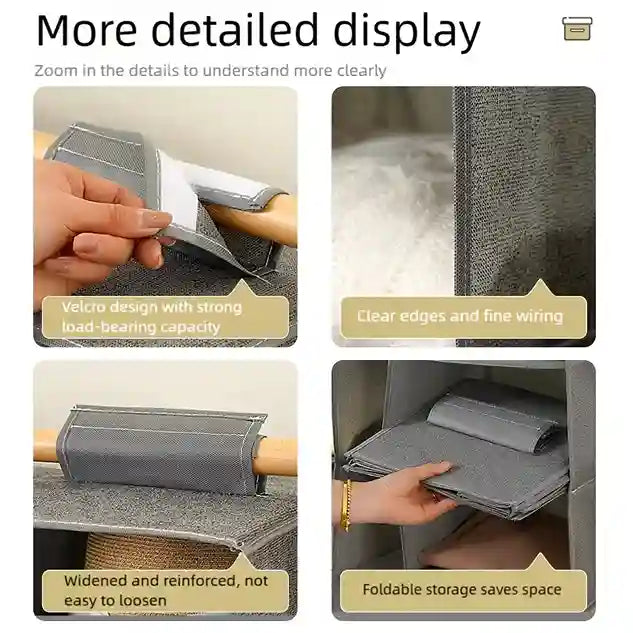 More detailed display

Zoom in the details to understand more clearly

Velcro design with strong load-bearing capacity

Clear edges and fine wiring

Widened and reinforced, not easy to loosen

Foldable storage saves space