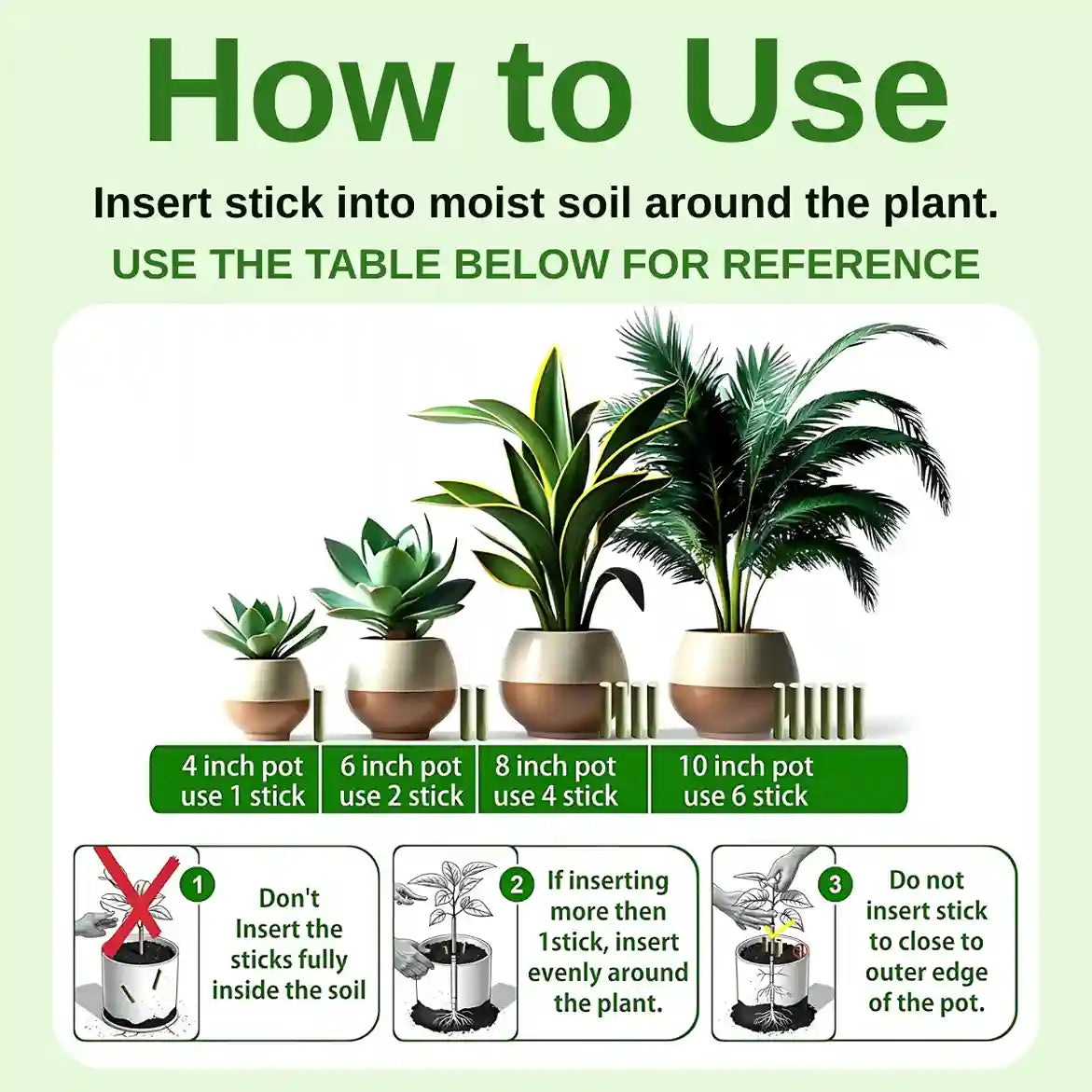 How to Use

Insert stick into moist soil around the plant.

USE THE TABLE BELOW FOR REFERENCE

| 4 inch pot use 1 stick | 6 inch pot use 2 stick | 8 inch pot use 4 stick | 10 inch pot use 6 stick |
|---|---|---|---|

1 Don't Insert the sticks fully inside the soil

2 If inserting more then 1stick, insert evenly around the plant.

3 Do not insert stick to close to outer edge of the pot.